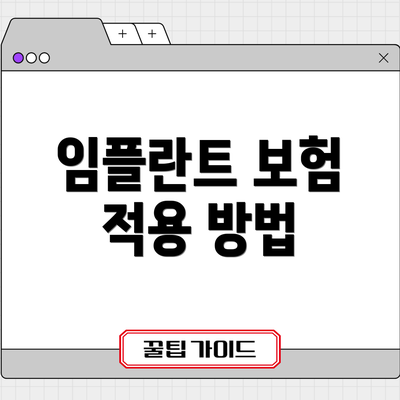 + +

×

임플란트 보험 적용 방법

꿀팁 가이드